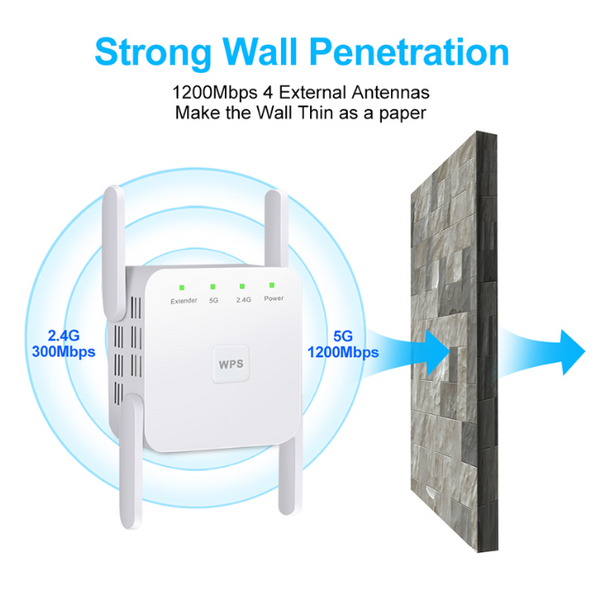 Strong Wall Penetration

1200Mbps 4 External Antennas
Make the Wall Thin as a paper

Extender 5G 2.4G Power

2.4G
300Mbps

WPS

5G
1200Mbps